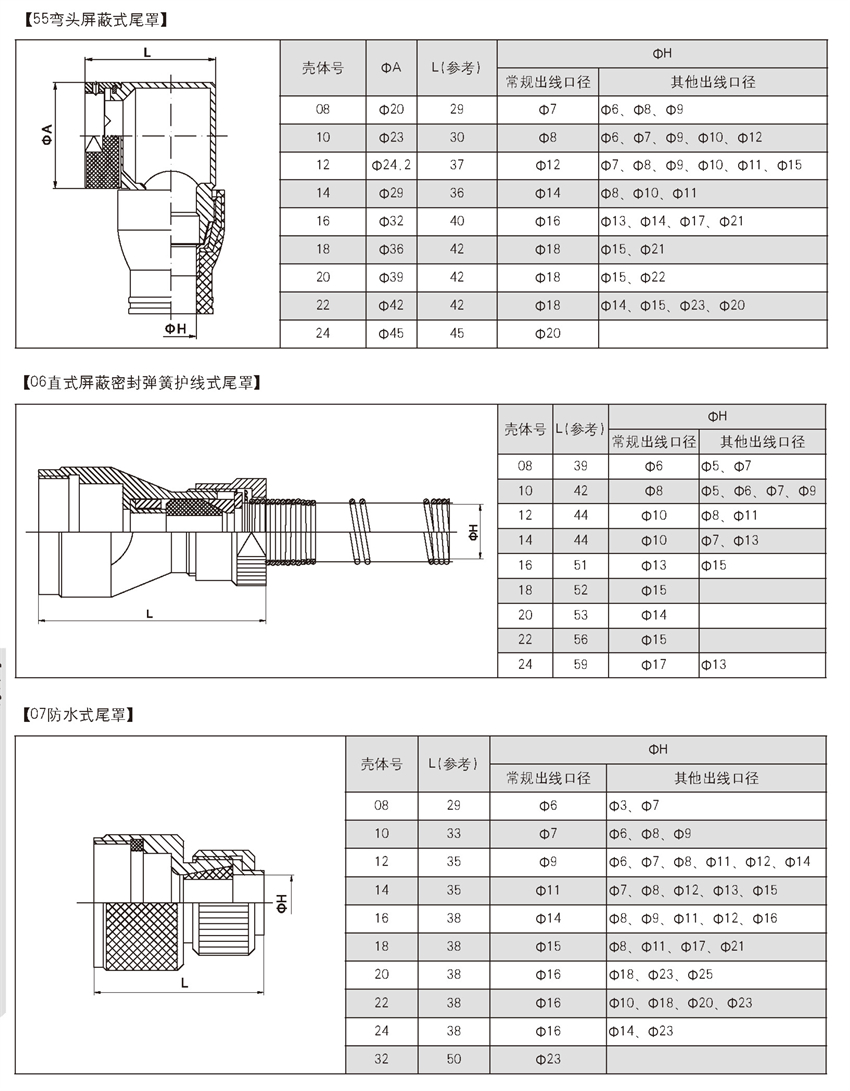 【55弯头屏蔽式尾罩】

L

ΦA

ΦH

| 壳体号 | ΦA | L(参考) | ΦH 常规出线口径 | ΦH 其他出线口径 |
|---|---|---|---|---|
| 08 | Φ20 | 29 | Φ7 | Φ6、Φ8、Φ9 |
| 10 | Φ23 | 30 | Φ8 | Φ6、Φ7、Φ9、Φ10、Φ12 |
| 12 | Φ24.2 | 37 | Φ12 | Φ7、Φ8、Φ9、Φ10、Φ11、Φ15 |
| 14 | Φ29 | 36 | Φ14 | Φ8、Φ10、Φ11 |
| 16 | Φ32 | 40 | Φ16 | Φ13、Φ14、Φ17、Φ21 |
| 18 | Φ36 | 42 | Φ18 | Φ15、Φ21 |
| 20 | Φ39 | 42 | Φ18 | Φ15、Φ22 |
| 22 | Φ42 | 42 | Φ18 | Φ14、Φ15、Φ23、Φ20 |
| 24 | Φ45 | 45 | Φ20 | |

【06直式屏蔽密封弹簧护线式尾罩】

ΦH

L

| 壳体号 | L(参考) | ΦH 常规出线口径 | ΦH 其他出线口径 |
|---|---|---|---|
| 08 | 39 | Φ6 | Φ5、Φ7 |
| 10 | 42 | Φ8 | Φ5、Φ6、Φ7、Φ9 |
| 12 | 44 | Φ10 | Φ8、Φ11 |
| 14 | 44 | Φ10 | Φ7、Φ13 |
| 16 | 51 | Φ13 | Φ15 |
| 18 | 52 | Φ15 | |
| 20 | 53 | Φ14 | |
| 22 | 56 | Φ15 | |
| 24 | 59 | Φ17 | Φ13 |

【07防水式尾罩】

ΦH

L

| 壳体号 | L(参考) | ΦH 常规出线口径 | ΦH 其他出线口径 |
|---|---|---|---|
| 08 | 29 | Φ6 | Φ3、Φ7 |
| 10 | 33 | Φ7 | Φ6、Φ8、Φ9 |
| 12 | 35 | Φ9 | Φ6、Φ7、Φ8、Φ11、Φ12、Φ14 |
| 14 | 35 | Φ11 | Φ7、Φ8、Φ12、Φ13、Φ15 |
| 16 | 38 | Φ14 | Φ8、Φ9、Φ11、Φ12、Φ16 |
| 18 | 38 | Φ15 | Φ8、Φ11、Φ17、Φ21 |
| 20 | 38 | Φ16 | Φ18、Φ23、Φ25 |
| 22 | 38 | Φ16 | Φ10、Φ18、Φ20、Φ23 |
| 24 | 38 | Φ16 | Φ14、Φ23 |
| 32 | 50 | Φ23 | |